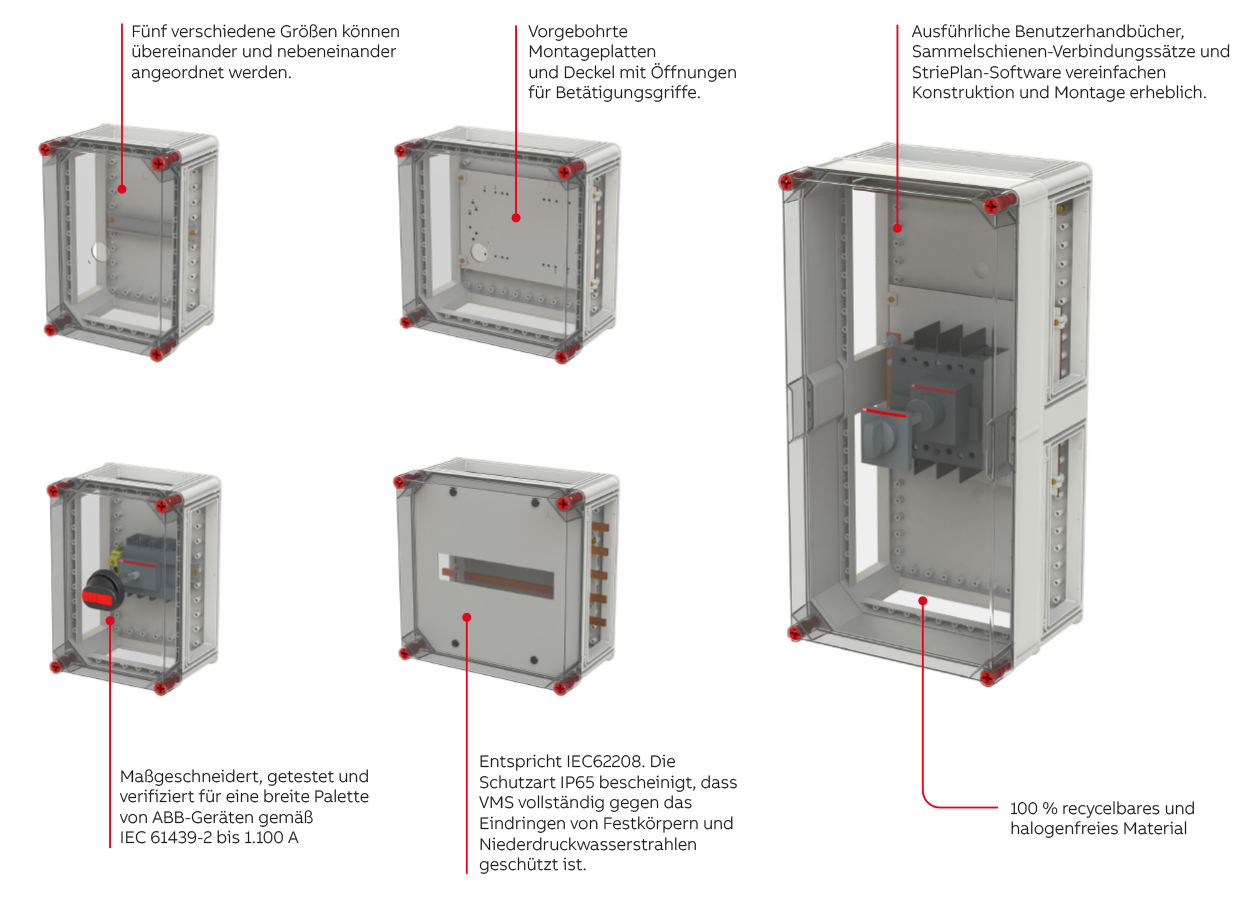 Fünf verschiedene Größen können übereinander und nebeneinander angeordnet werden.

Vorgebohrte Montageplatten und Deckel mit Öffnungen für Betätigungsgriffe.

Ausführliche Benutzerhandbücher, Sammelschienen-Verbindungssätze und StriePlan-Software vereinfachen Konstruktion und Montage erheblich.

Maßgeschneidert, getestet und verifiziert für eine breite Palette von ABB-Geräten gemäß IEC 61439-2 bis 1.100 A

Entspricht IEC62208. Die Schutzart IP65 bescheinigt, dass VMS vollständig gegen das Eindringen von Festkörpern und Niederdruckwasserstrahlen geschützt ist.

100 % recycelbares und halogenfreies Material